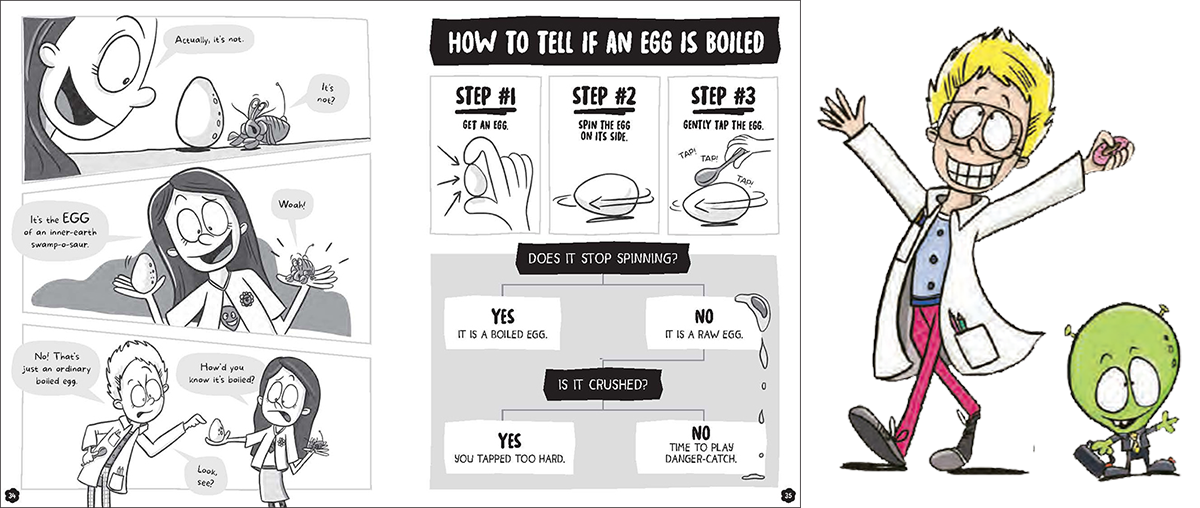 Actually, it's not.

It's not?

It's the EGG of an inner-earth swamp-o-saur.

Woah!

No! That's just an ordinary boiled egg.

How'd you know it's boiled?

Look, see?

34

HOW TO TELL IF AN EGG IS BOILED

STEP #1
GET AN EGG.

STEP #2
SPIN THE EGG ON ITS SIDE.

STEP #3
GENTLY TAP THE EGG.

TAP! TAP! TAP!

DOES IT STOP SPINNING?

YES
IT IS A BOILED EGG.

NO
IT IS A RAW EGG.

IS IT CRUSHED?

YES
YOU TAPPED TOO HARD.

NO
TIME TO PLAY DANGER-CATCH.

35