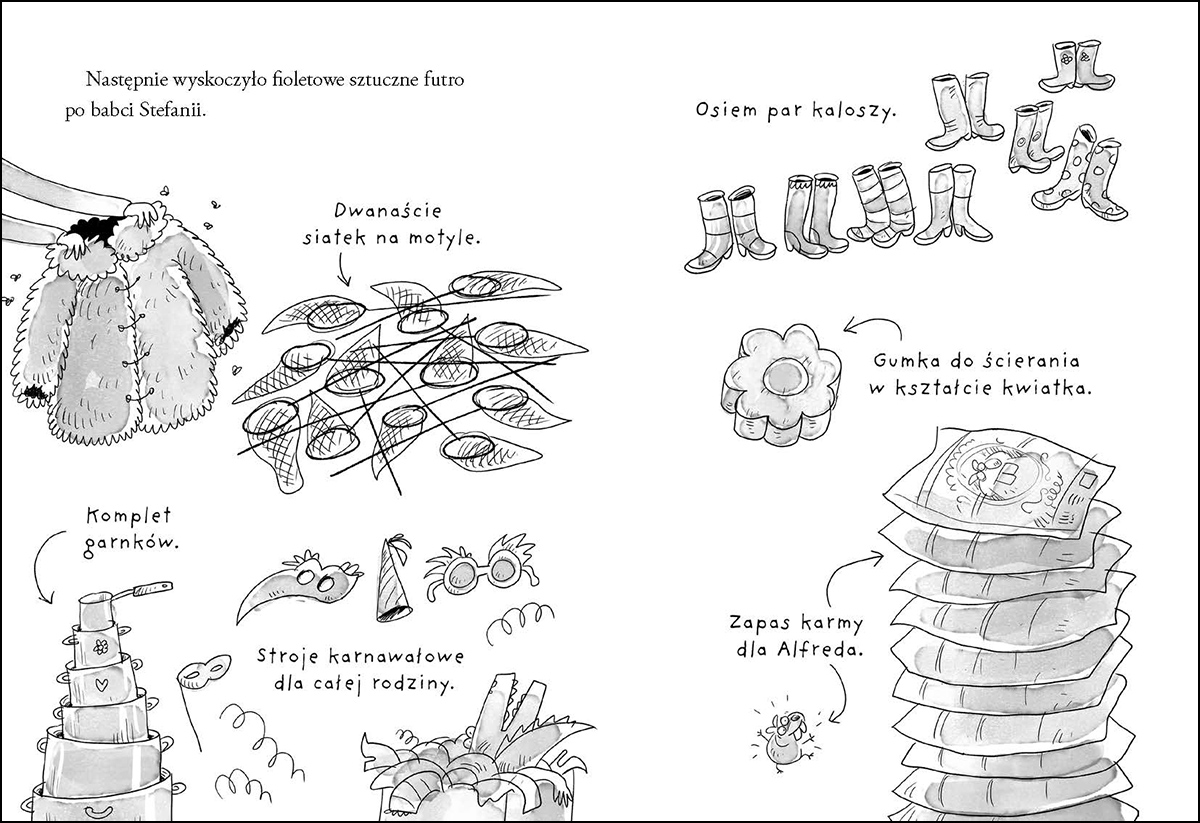 Następnie wyskoczyło fioletowe sztuczne futro po babci Stefanii.

Dwanaście siatek na motyle.

Komplet garnków.

Stroje karnawałowe dla całej rodziny.

Osiem par kaloszy.

Gumka do ścierania w kształcie kwiatka.

Zapas karmy dla Alfreda.